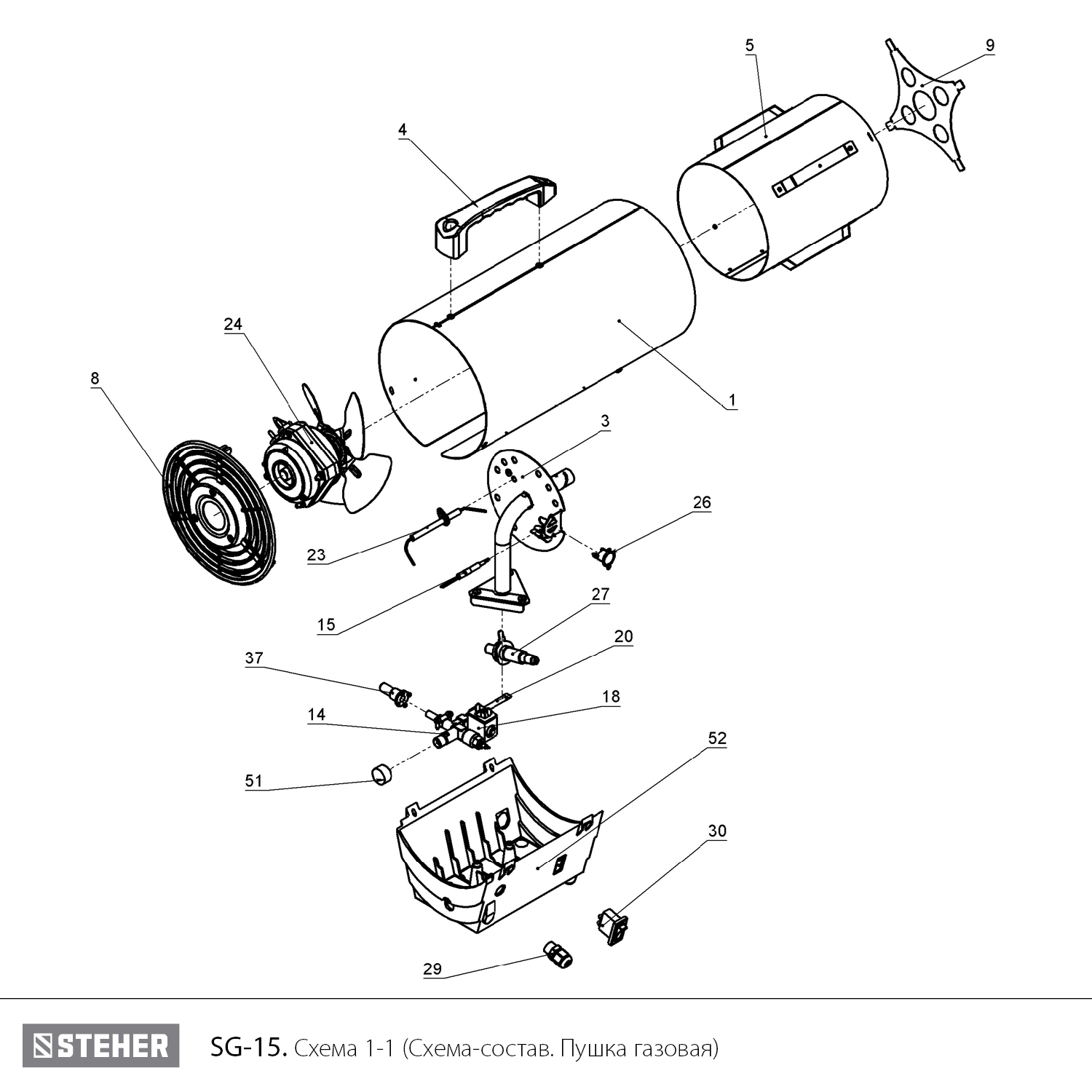 5
9
4
24
8
1
3
26
23
15
27
20
37
18
14
52
51
30
29

STEHER

SG-15. Схема 1-1 (Схема-состав. Пушка газовая)