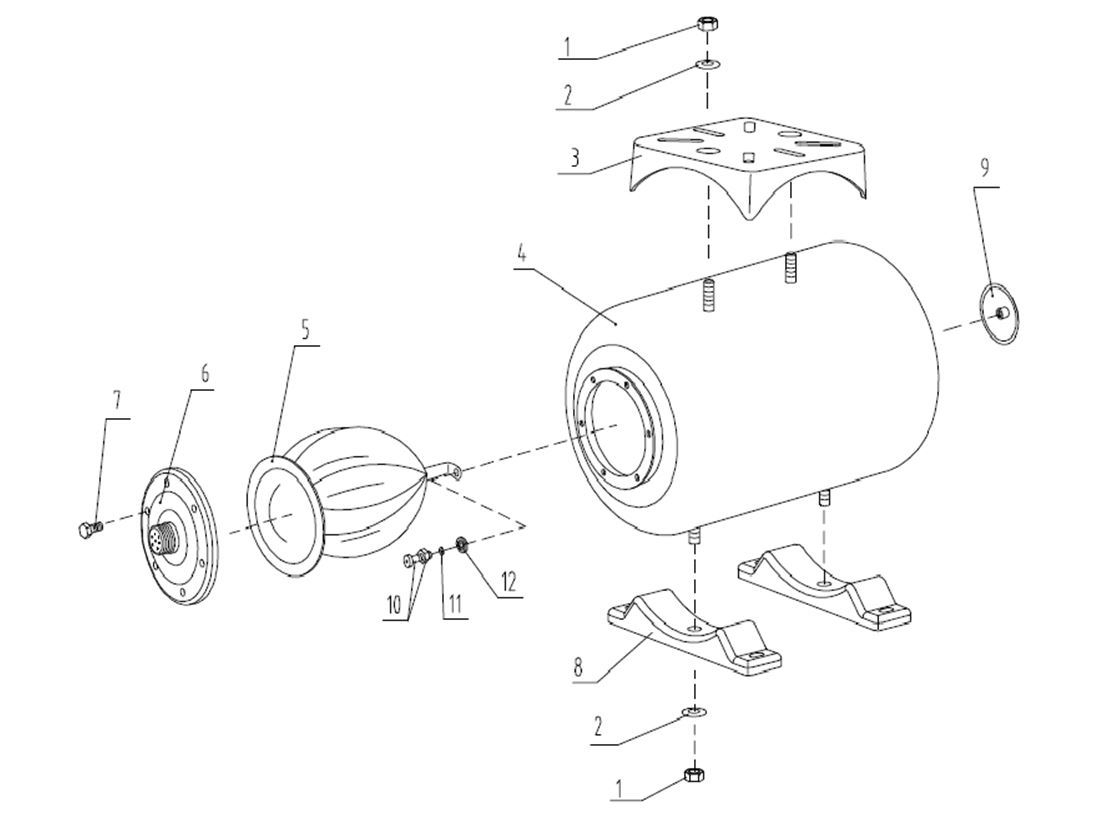 1
2
3
9
4
5
6
7
10
11
12
8
2
1