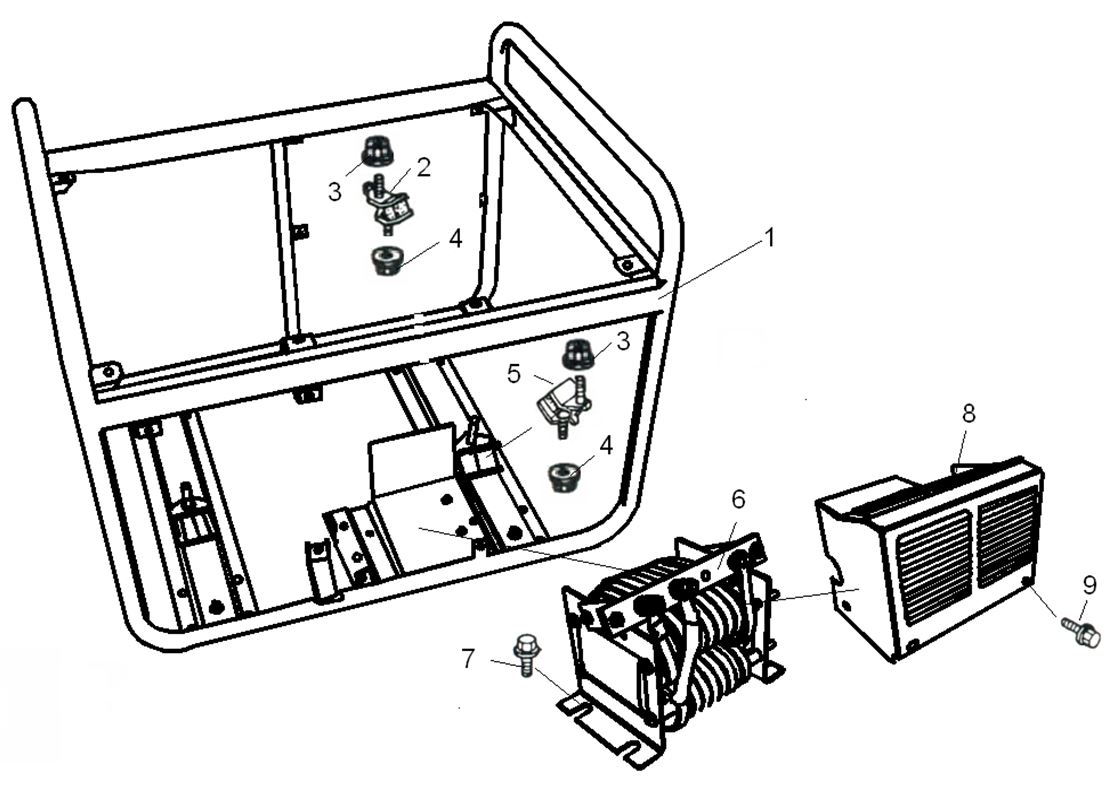 3
2
4
1
3
5
4
8
6
9
7