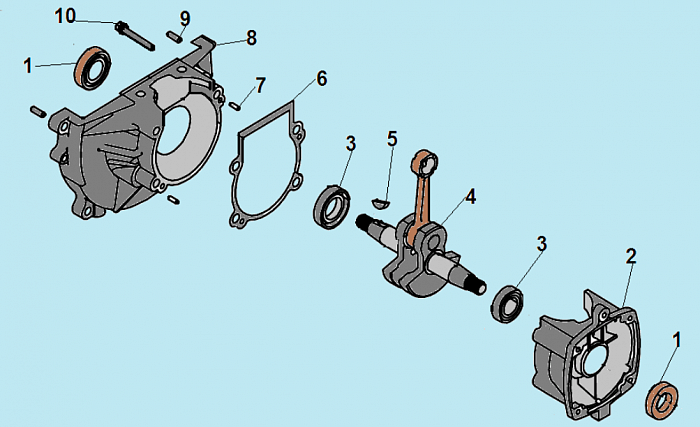 10
9
8
1
7
6
3
5
4
3
2
1