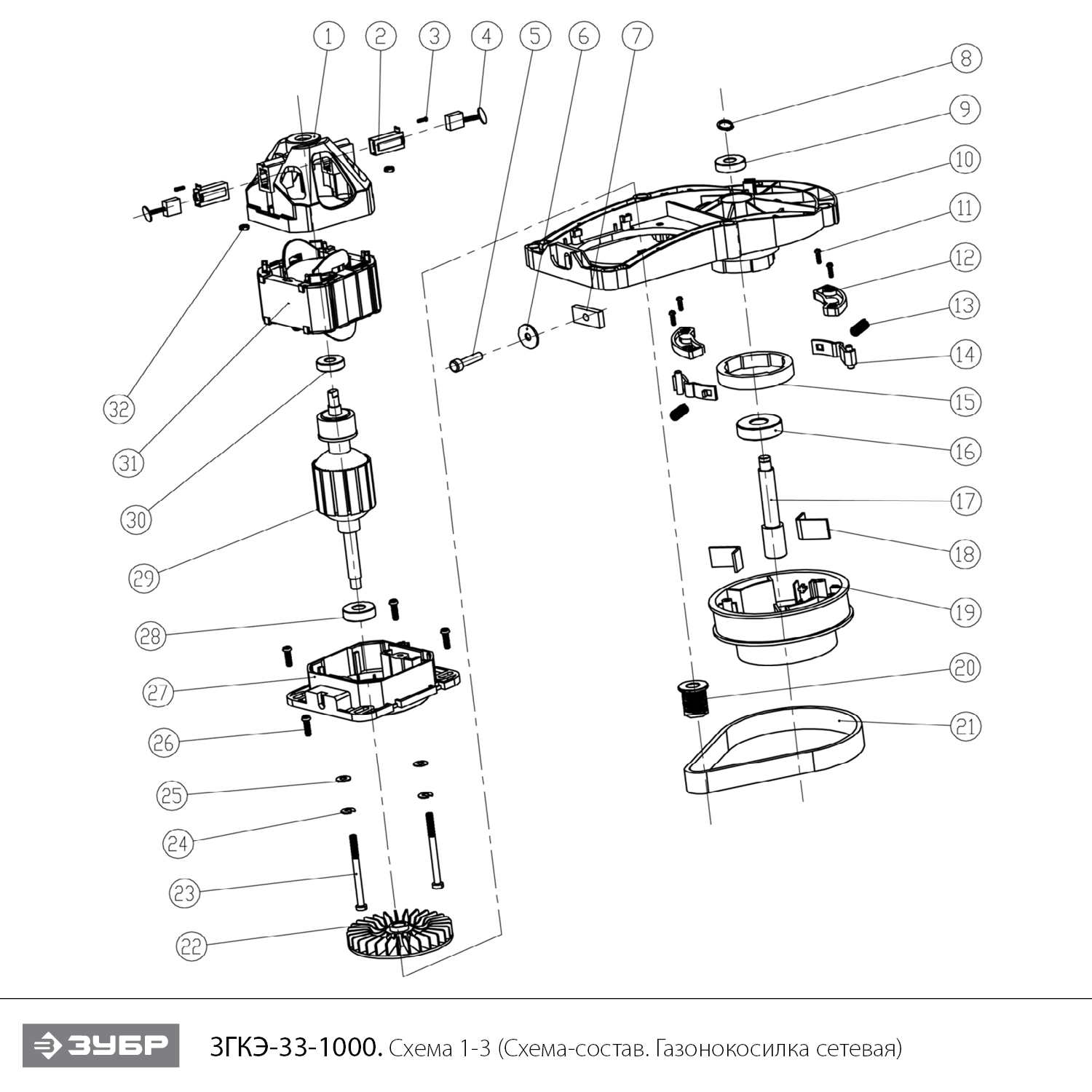 1
2
3
4
5
6
7
8
9
10
11
12
13
14
15
16
17
18
19
20
21
32
31
30
29
28
27
26
25
24
23
22

ЗУБР

ЗГКЭ-33-1000. Схема 1-3 (Схема-состав. Газонокосилка сетевая)